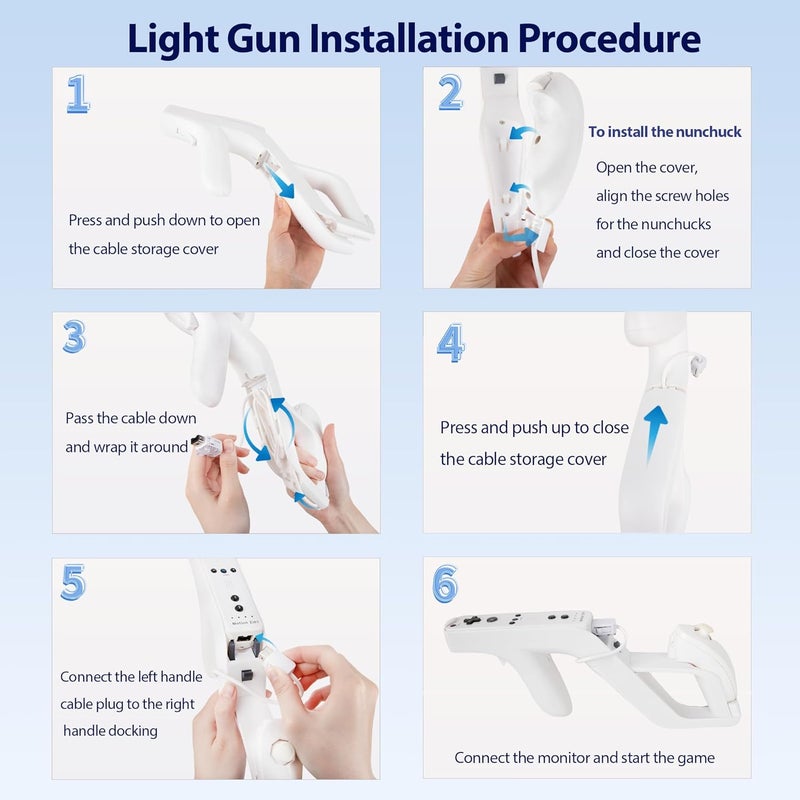 Light Gun Installation Procedure

1

Press and push down to open the cable storage cover

2

To install the nunchuck

Open the cover, align the screw holes for the nunchucks and close the cover

3

Pass the cable down and wrap it around

4

Press and push up to close the cable storage cover

5

Connect the left handle cable plug to the right handle docking

6

Connect the monitor and start the game